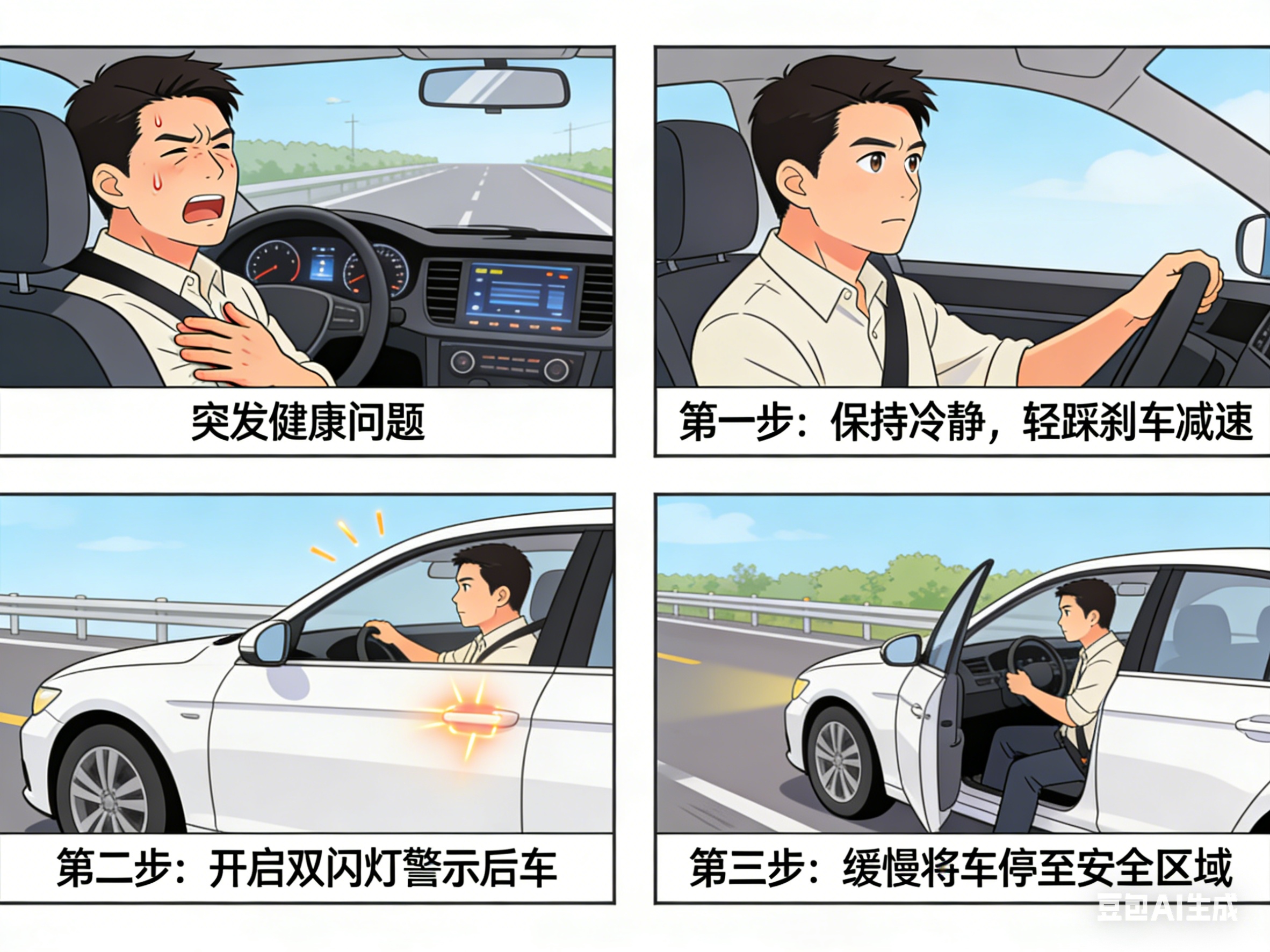 突发健康问题

第一步：保持冷静，轻踩刹车减速

第二步：开启双闪灯警示后车

第三步：缓慢将车停至安全区域

豆包AI生成